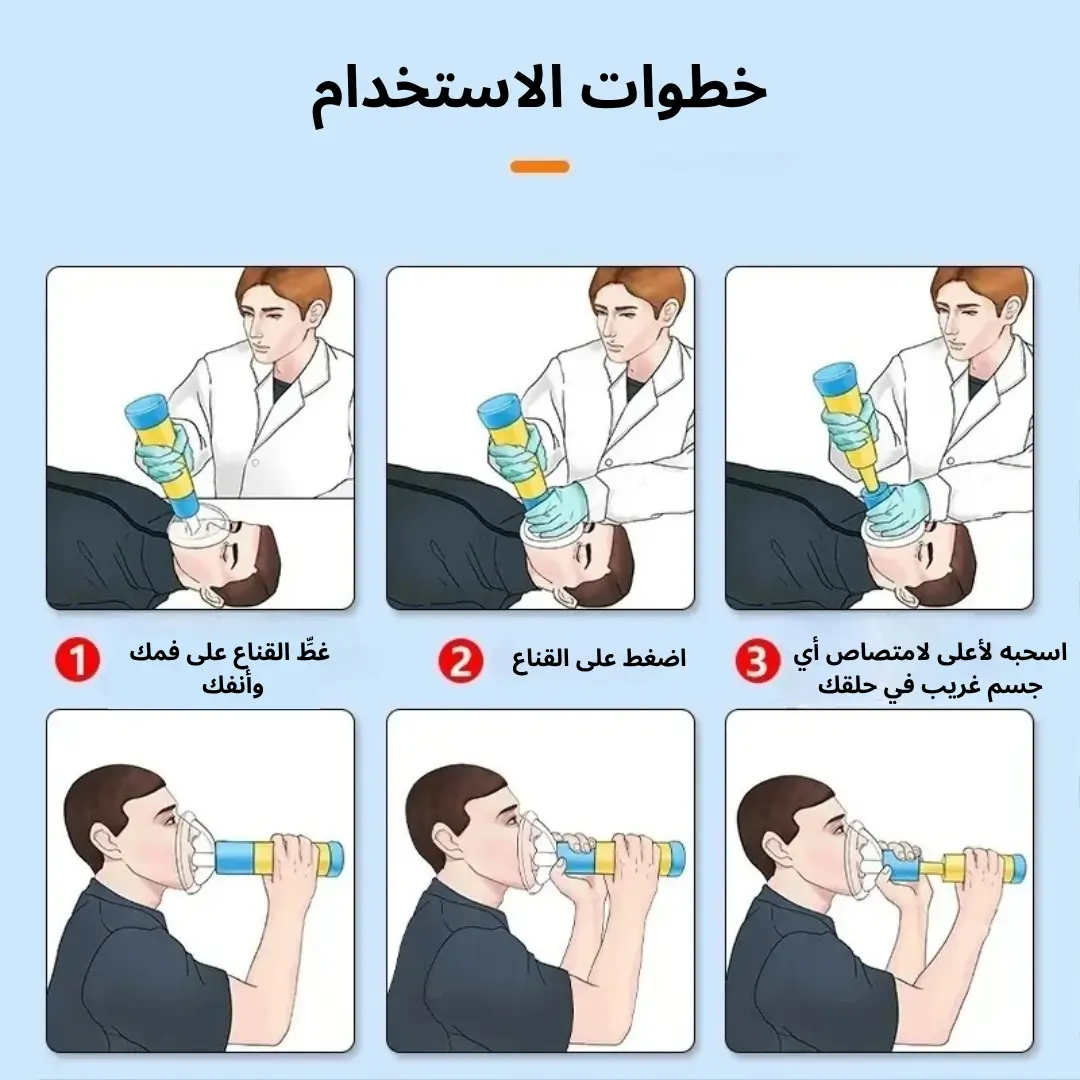 خطوات الاستخدام

1 غطِّ القناع على فمك وأنفك

2 اضغط على القناع

3 اسحبه لأعلى لامتصاص أي جسم غريب في حلقك